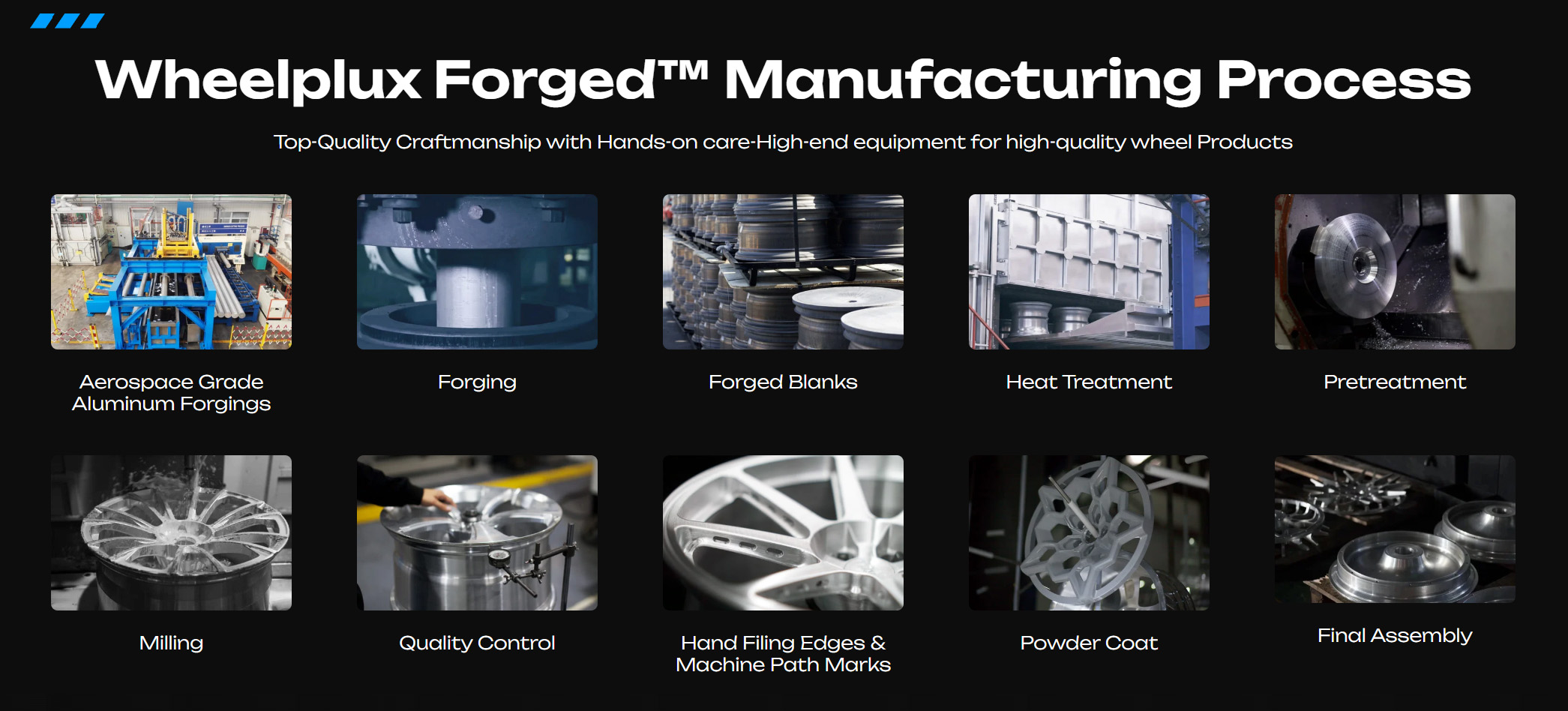 Wheelplux Forged™ Manufacturing Process

Top-Quality Craftmanship with Hands-on care-High-end equipment for high-quality wheel Products

Aerospace Grade Aluminum Forgings

Forging

Forged Blanks

Heat Treatment

Pretreatment

Milling

Quality Control

Hand Filing Edges & Machine Path Marks

Powder Coat

Final Assembly